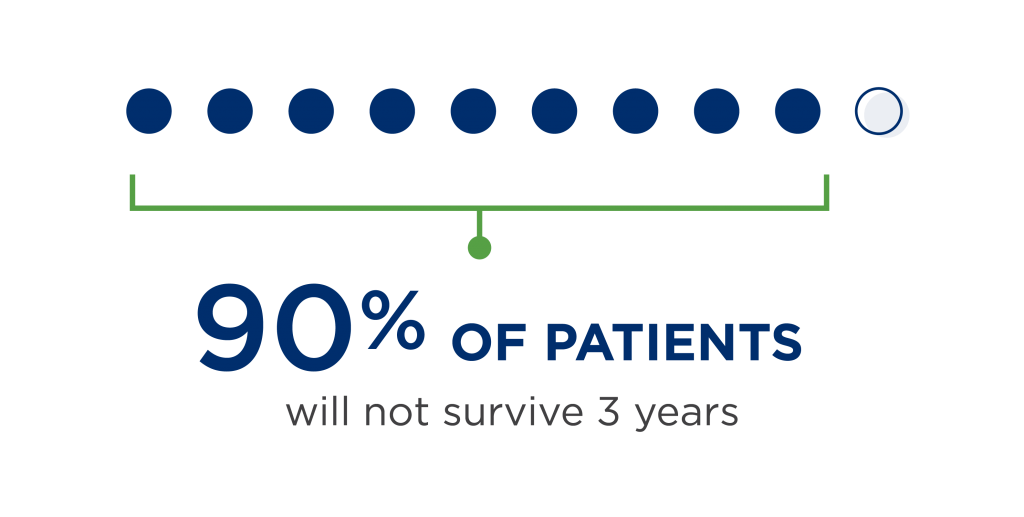 90% OF PATIENTS
will not survive 3 years