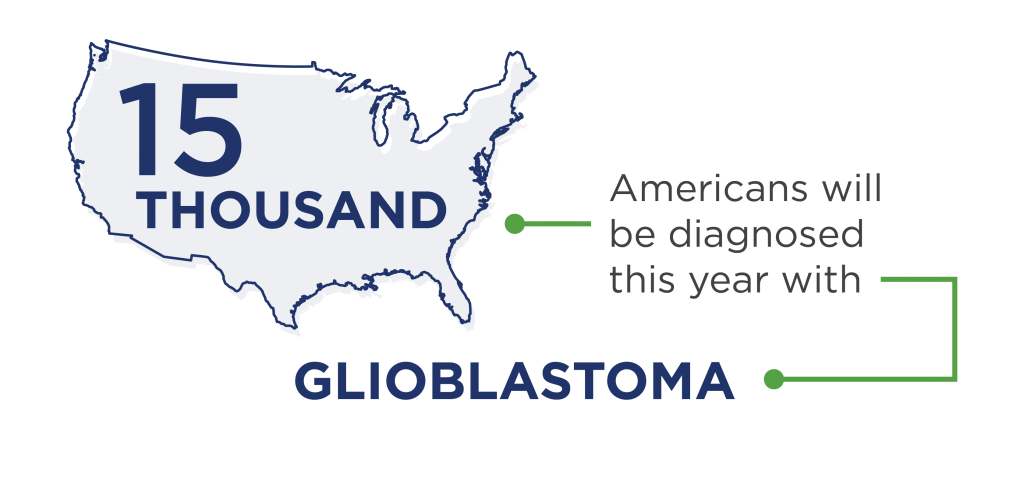 15
THOUSAND

Americans will be diagnosed this year with

GLIOBLASTOMA